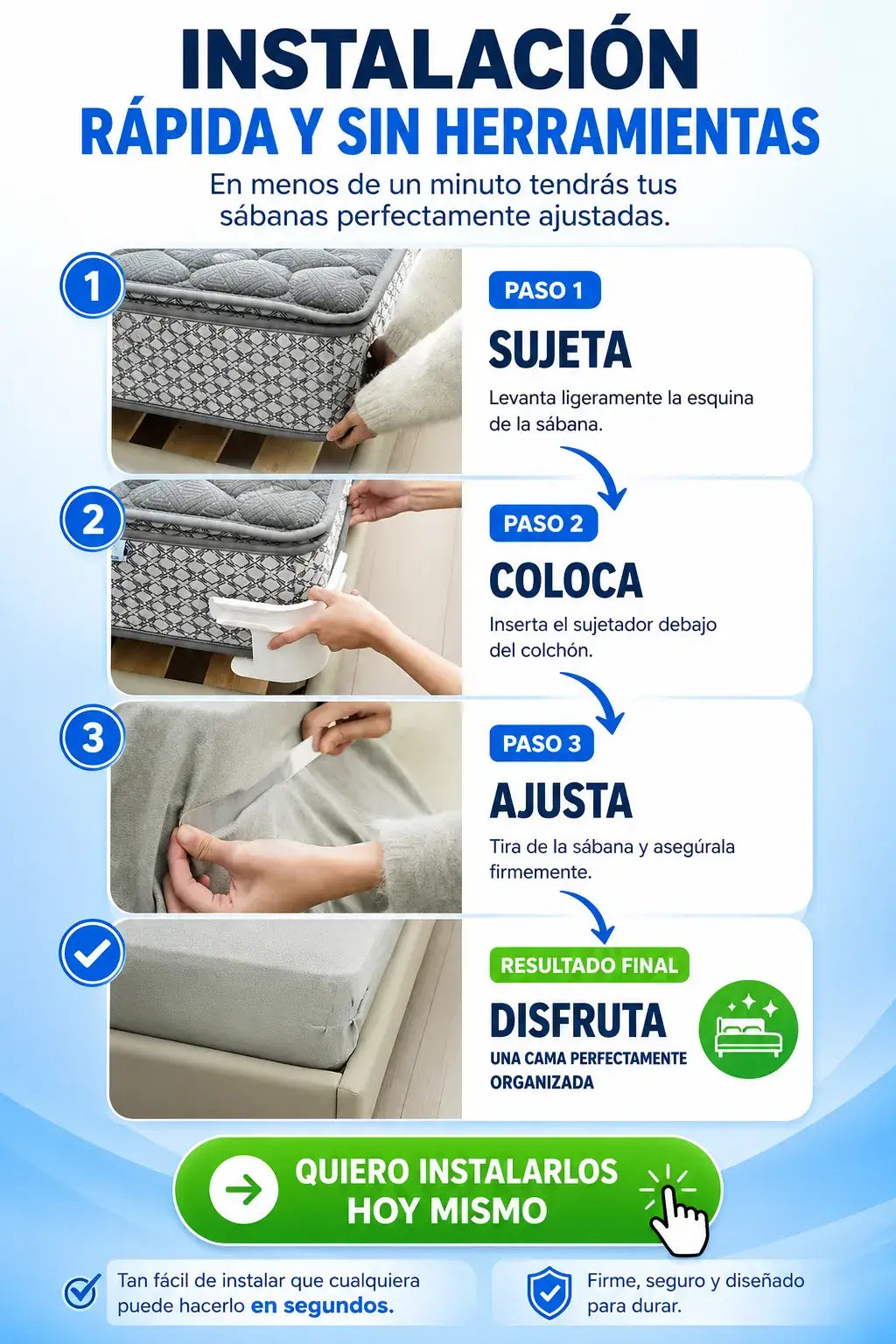 INSTALACIÓN
RÁPIDA Y SIN HERRAMIENTAS

En menos de un minuto tendrás tus sábanas perfectamente ajustadas.

1

PASO 1
SUJETA
Levanta ligeramente la esquina de la sábana.

2

PASO 2
COLOCA
Inserta el sujetador debajo del colchón.

3

PASO 3
AJUSTA
Tira de la sábana y asegúrala firmemente.

RESULTADO FINAL
DISFRUTA
UNA CAMA PERFECTAMENTE ORGANIZADA

QUIERO INSTALARLOS HOY MISMO

Tan fácil de instalar que cualquiera puede hacerlo en segundos.

Firme, seguro y diseñado para durar.